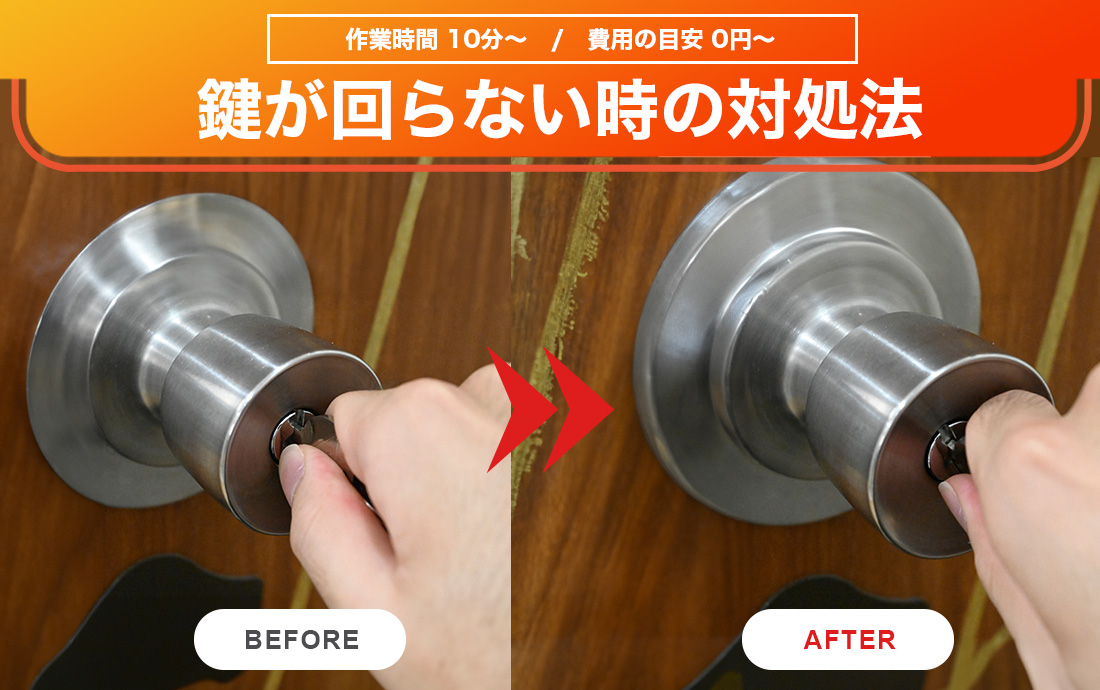 作業時間 10分〜　/　費用の目安 0円〜

鍵が回らない時の対処法

BEFORE

AFTER